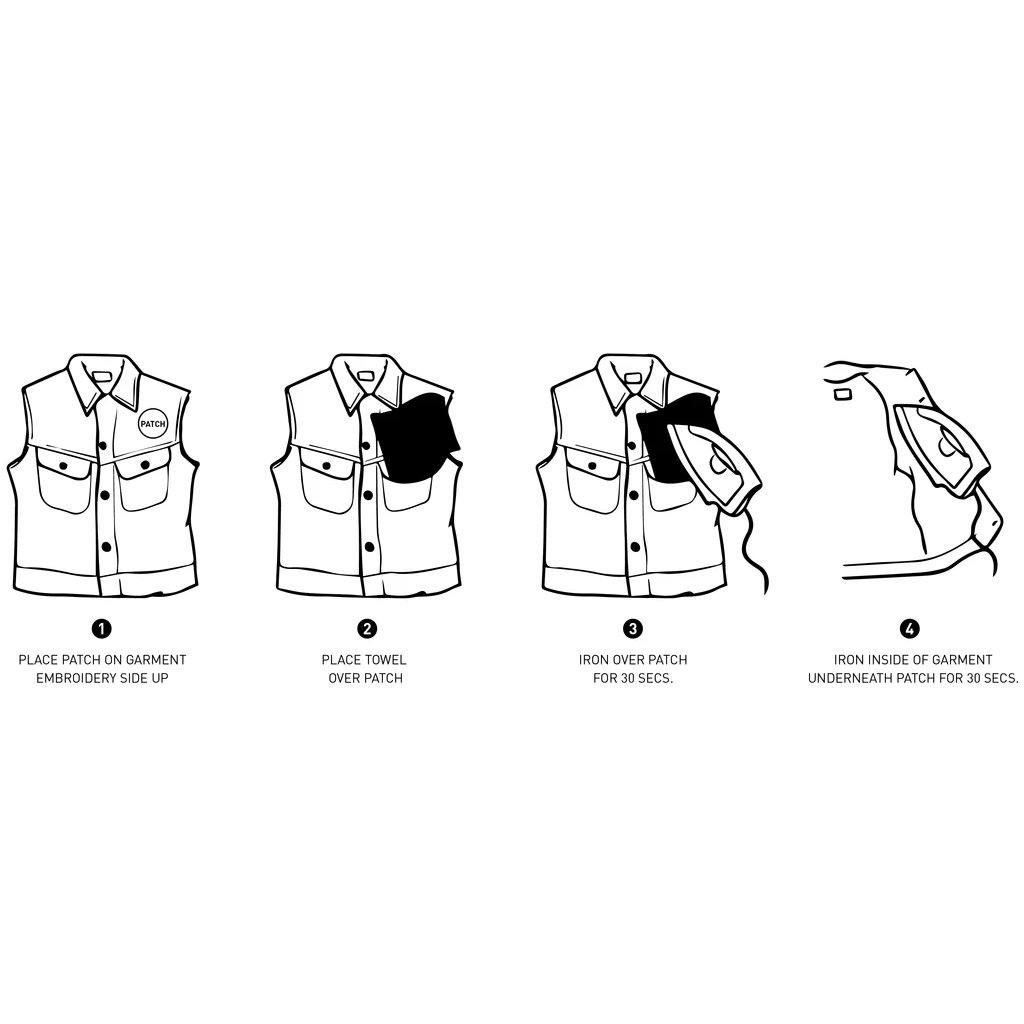 PATCH

1
PLACE PATCH ON GARMENT EMBROIDERY SIDE UP

2
PLACE TOWEL OVER PATCH

3
IRON OVER PATCH FOR 30 SECS.

4
IRON INSIDE OF GARMENT UNDERNEATH PATCH FOR 30 SECS.